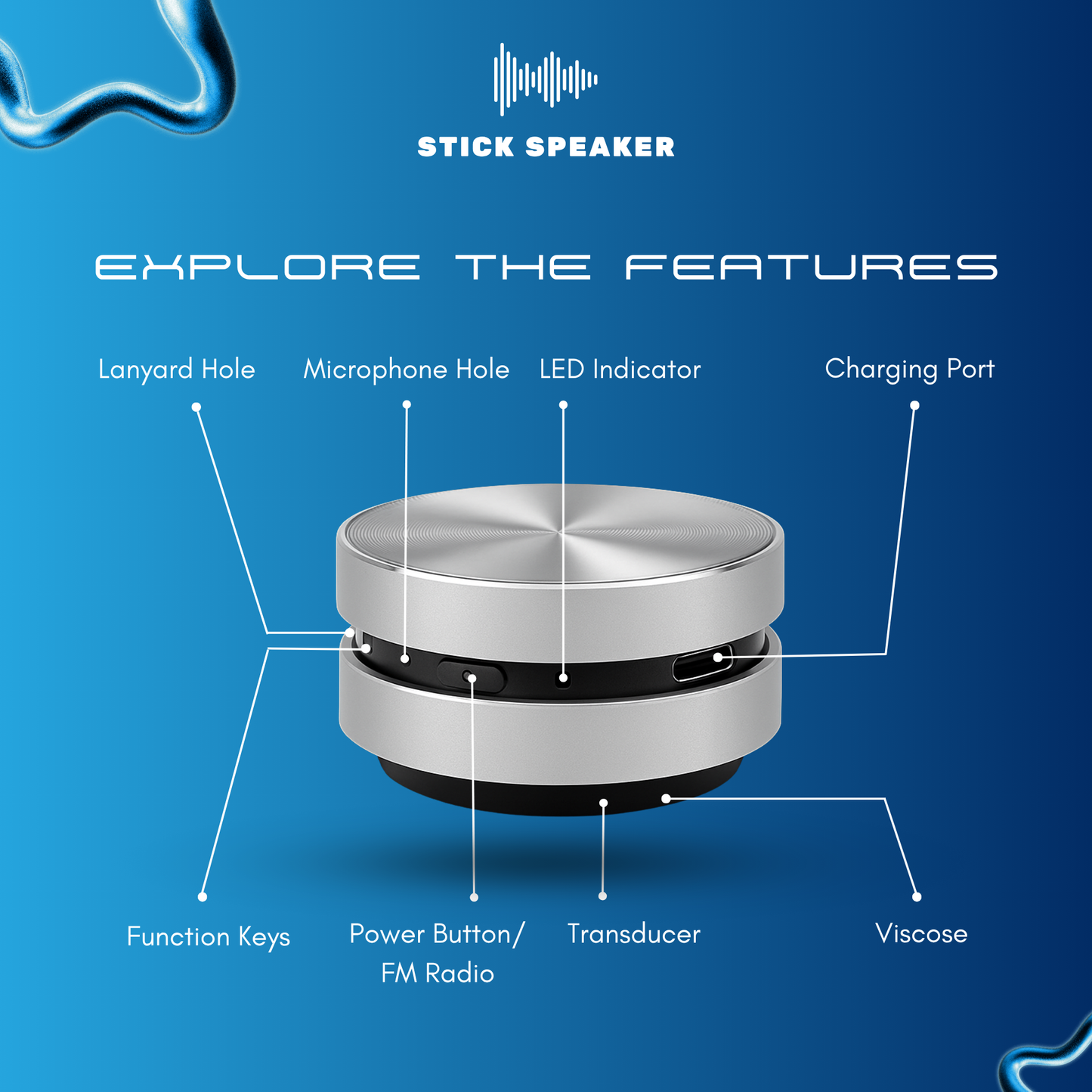 STICK SPEAKER

EXPLORE THE FEATURES

Lanyard Hole

Microphone Hole

LED Indicator

Charging Port

Function Keys

Power Button/ FM Radio

Transducer

Viscose